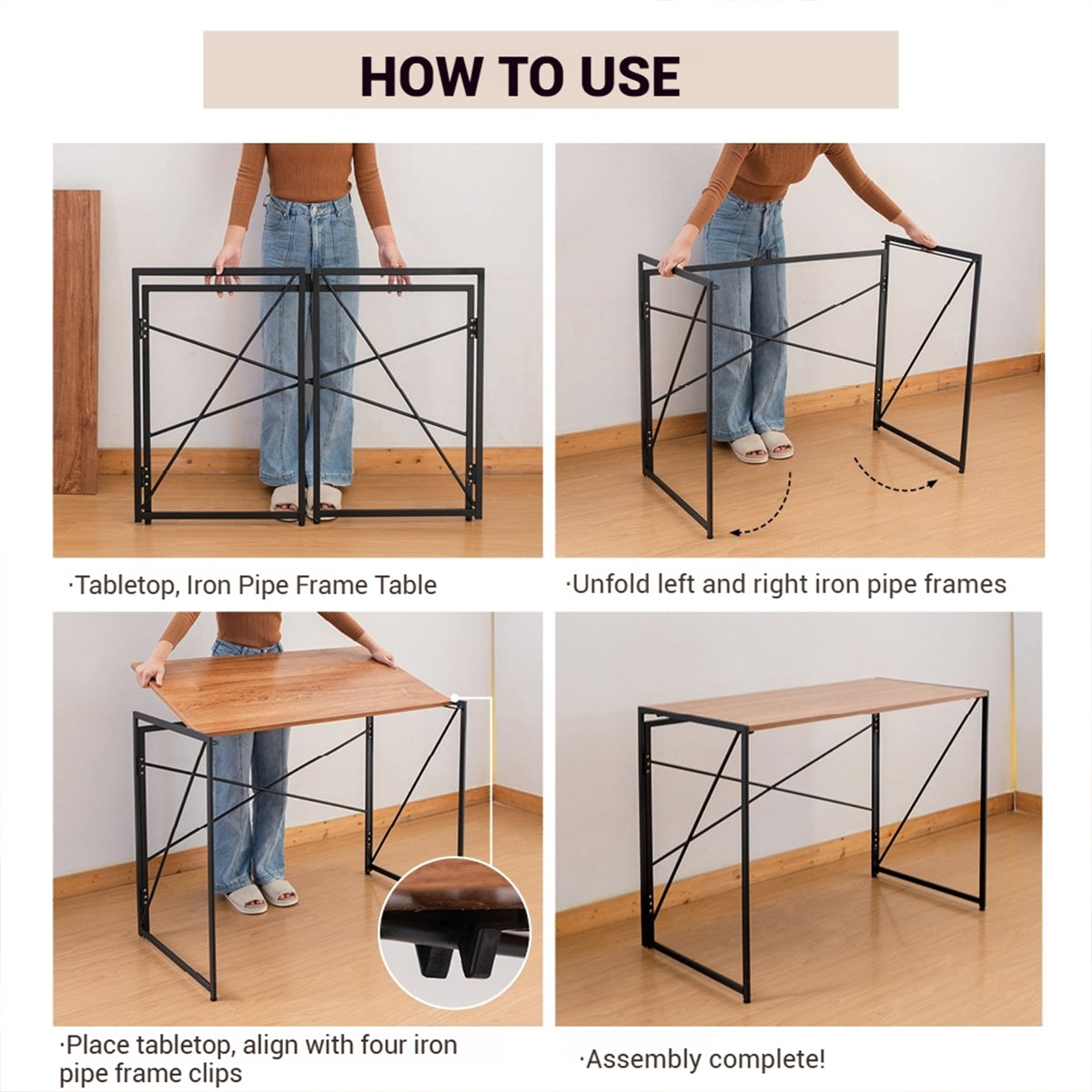 HOW TO USE

·Tabletop, Iron Pipe Frame Table

·Unfold left and right iron pipe frames

·Place tabletop, align with four iron pipe frame clips

·Assembly complete!